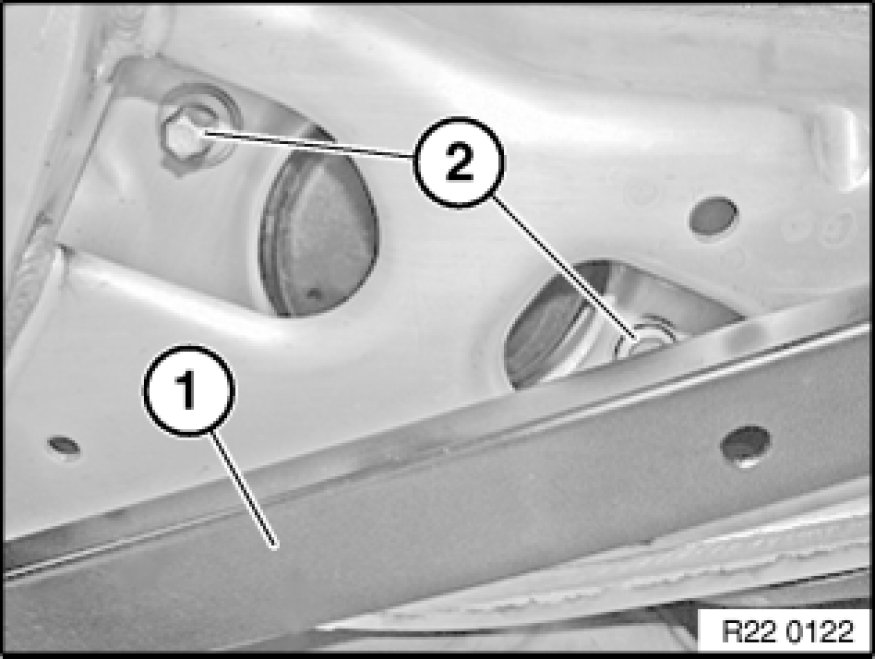 2

1

R22 0122