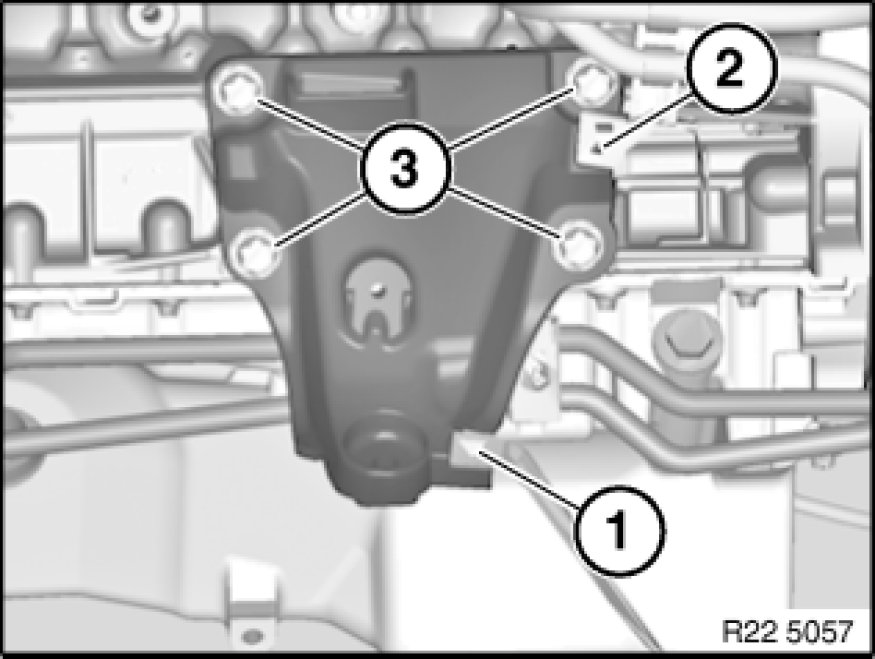 2
3
1
R22 5057