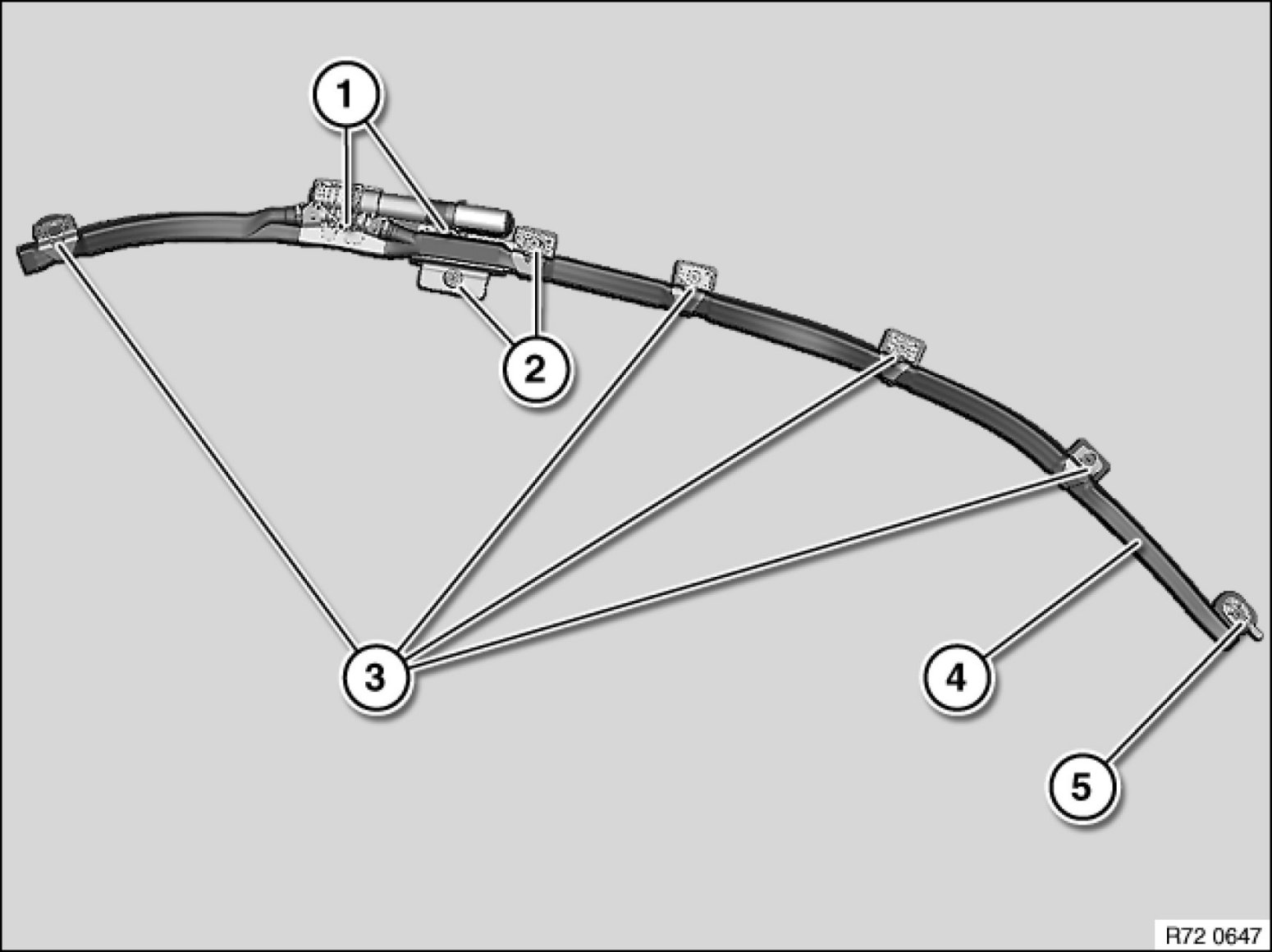 1
2
3
4
5
R72 0647