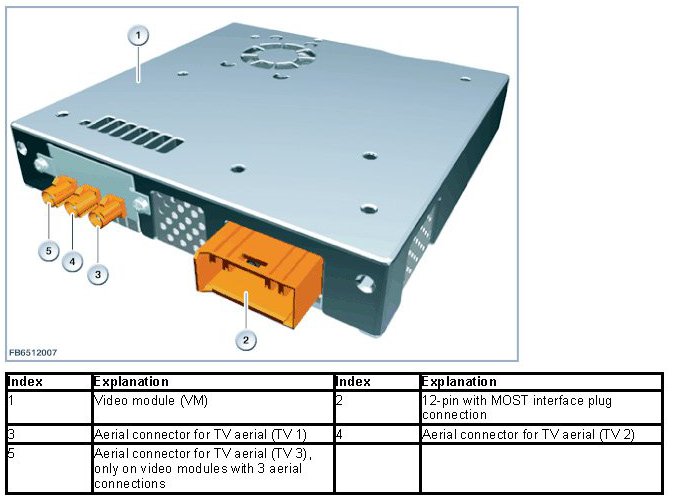 1

5

4

3

2

FB6512007

| Index | Explanation | Index | Explanation |
|---|---|---|---|
| 1 | Video module (VM) | 2 | 12-pin with MOST interface plug connection |
| 3 | Aerial connector for TV aerial (TV 1) | 4 | Aerial connector for TV aerial (TV 2) |
| 5 | Aerial connector for TV aerial (TV 3), only on video modules with 3 aerial connections | | |