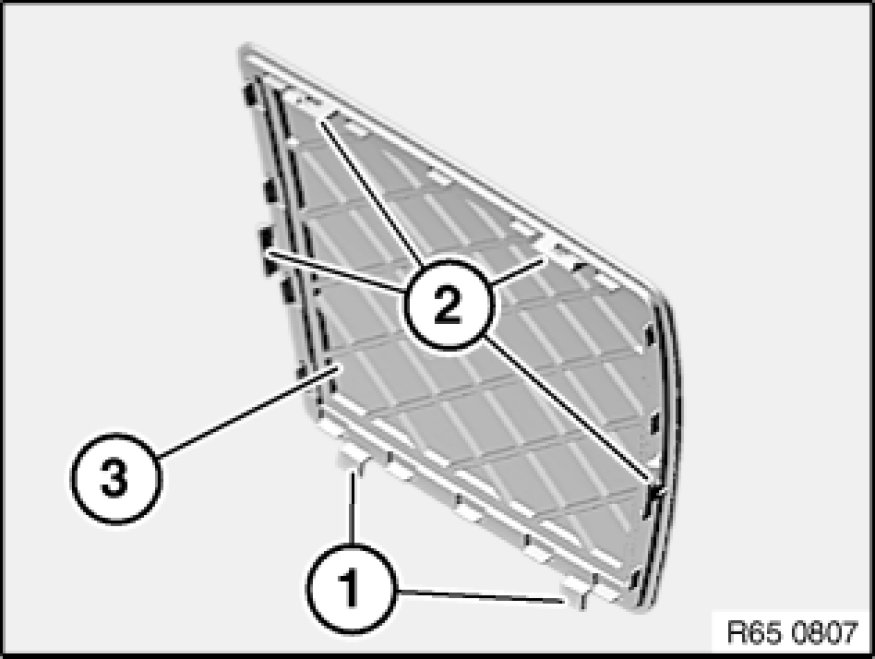 2
3
1
R65 0807