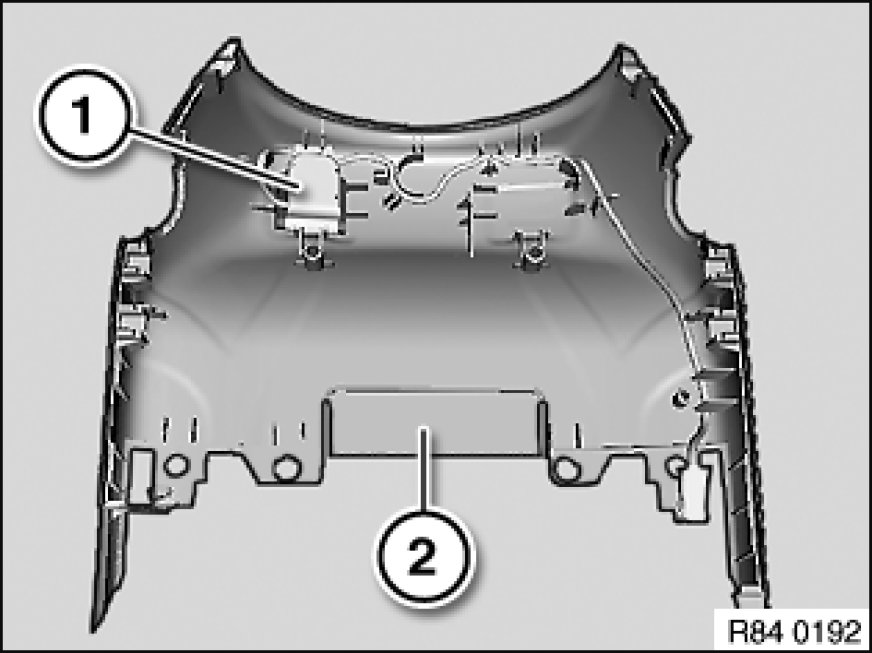 1
2
R84 0192