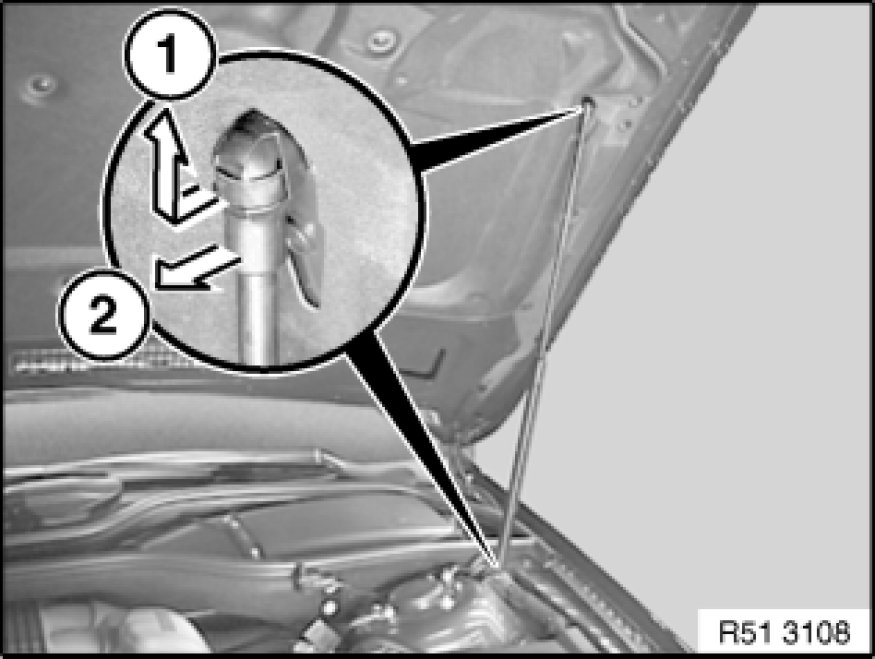 1
2
R51 3108