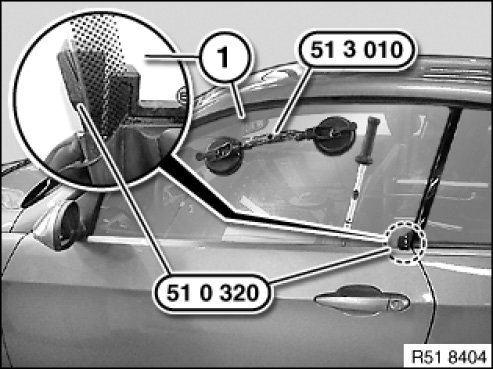 1

51 3 010

51 0 320

R51 8404