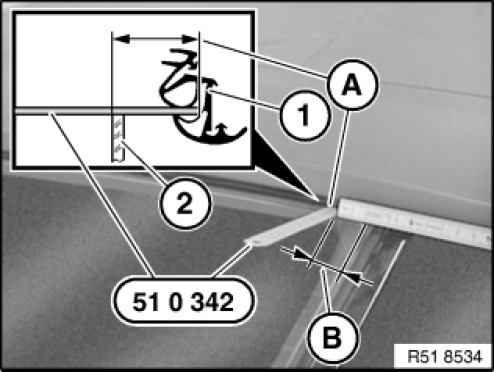 A
1
2
51 0 342
B
R51 8534