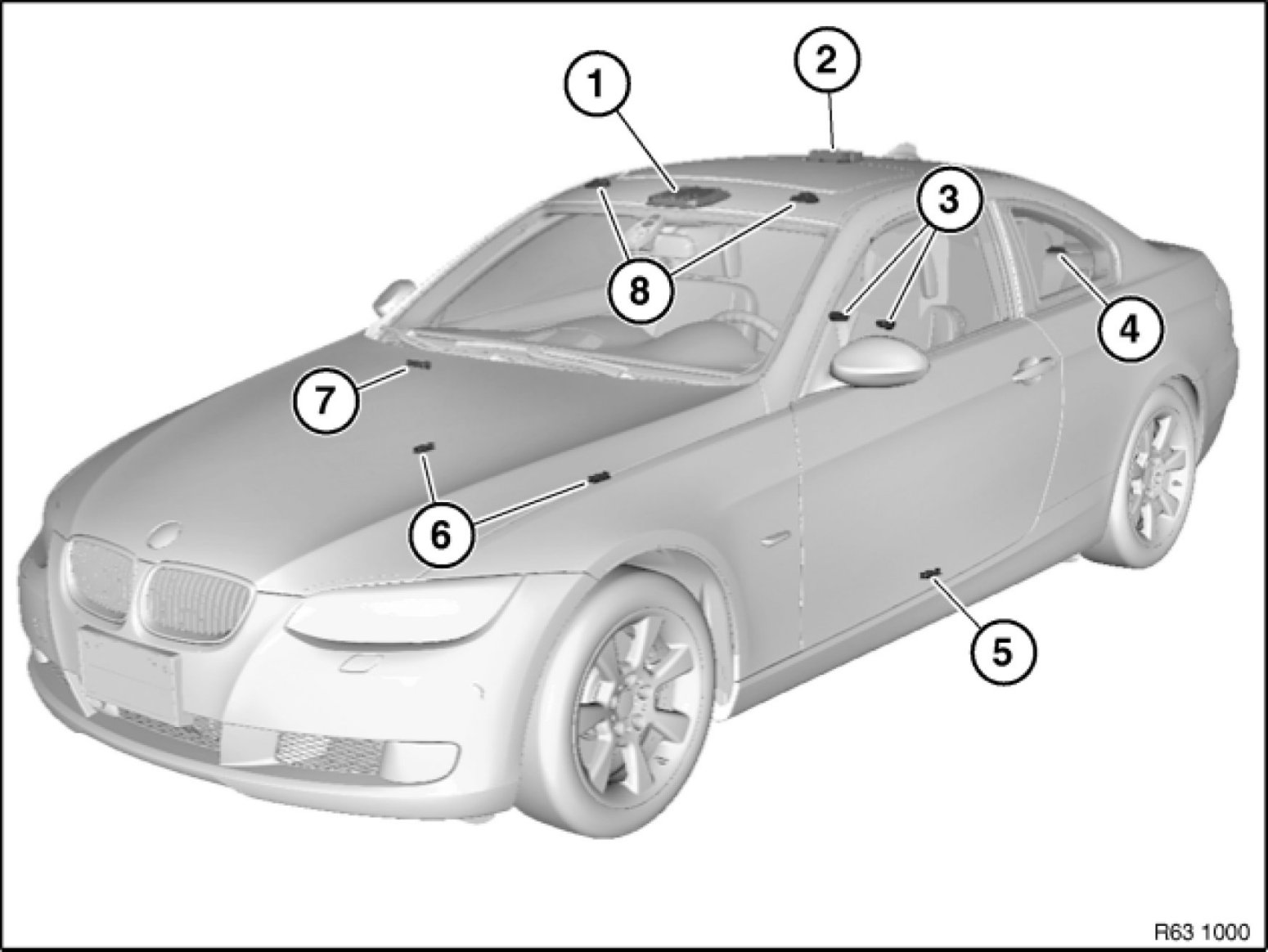 1
2
3
8
4
7
6
5
R63 1000