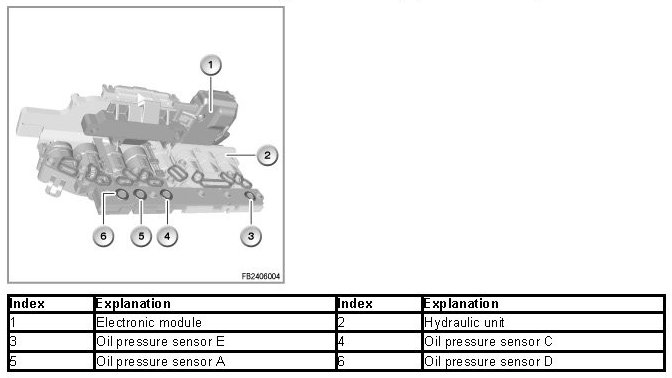 1
2
6
5
4
3
FB2406004

| Index | Explanation | Index | Explanation |
|---|---|---|---|
| 1 | Electronic module | 2 | Hydraulic unit |
| 3 | Oil pressure sensor E | 4 | Oil pressure sensor C |
| 5 | Oil pressure sensor A | 6 | Oil pressure sensor D |