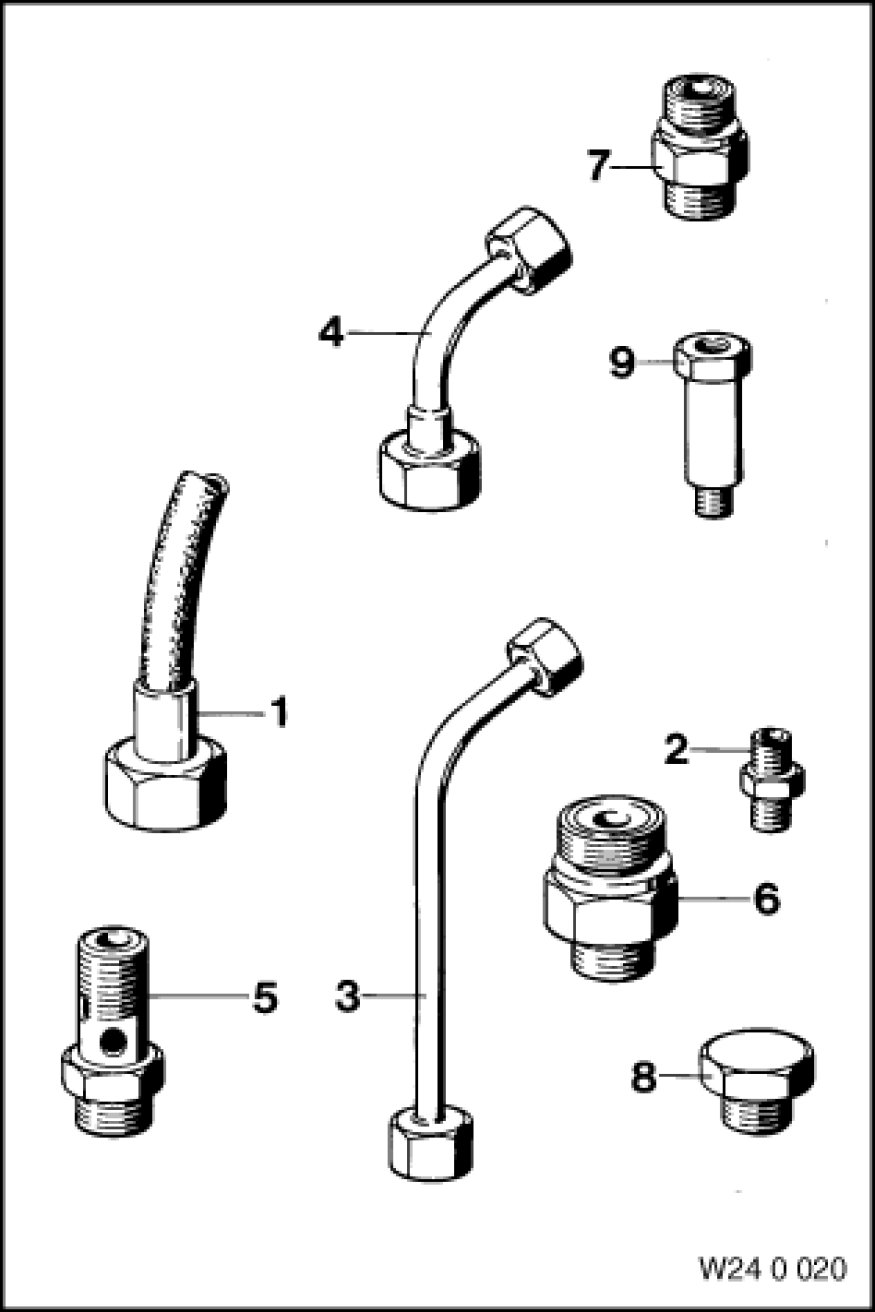 7
4
9
1
2
6
5
3
8
W24 0 020