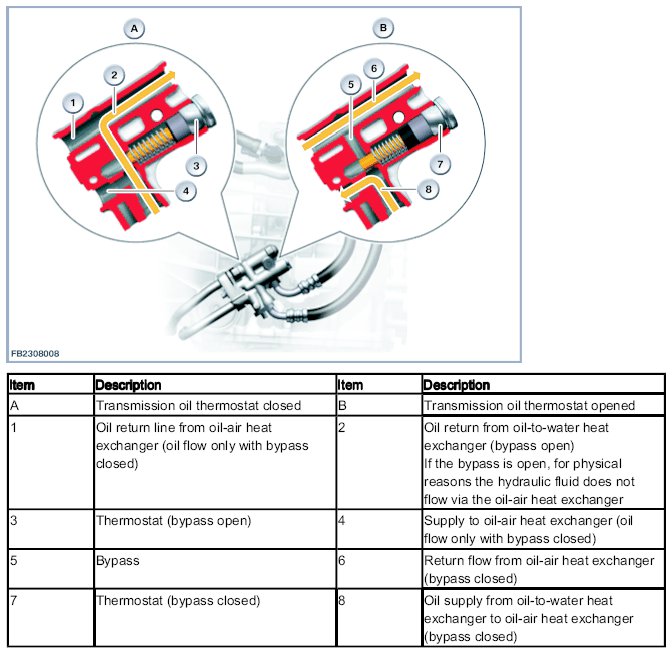 A

B

1

2

3

4

5

6

7

8

FB2308008

| Item | Description | Item | Description |
|---|---|---|---|
| A | Transmission oil thermostat closed | B | Transmission oil thermostat opened |
| 1 | Oil return line from oil-air heat exchanger (oil flow only with bypass closed) | 2 | Oil return from oil-to-water heat exchanger (bypass open) If the bypass is open, for physical reasons the hydraulic fluid does not flow via the oil-air heat exchanger |
| 3 | Thermostat (bypass open) | 4 | Supply to oil-air heat exchanger (oil flow only with bypass closed) |
| 5 | Bypass | 6 | Return flow from oil-air heat exchanger (bypass closed) |
| 7 | Thermostat (bypass closed) | 8 | Oil supply from oil-to-water heat exchanger to oil-air heat exchanger (bypass closed) |