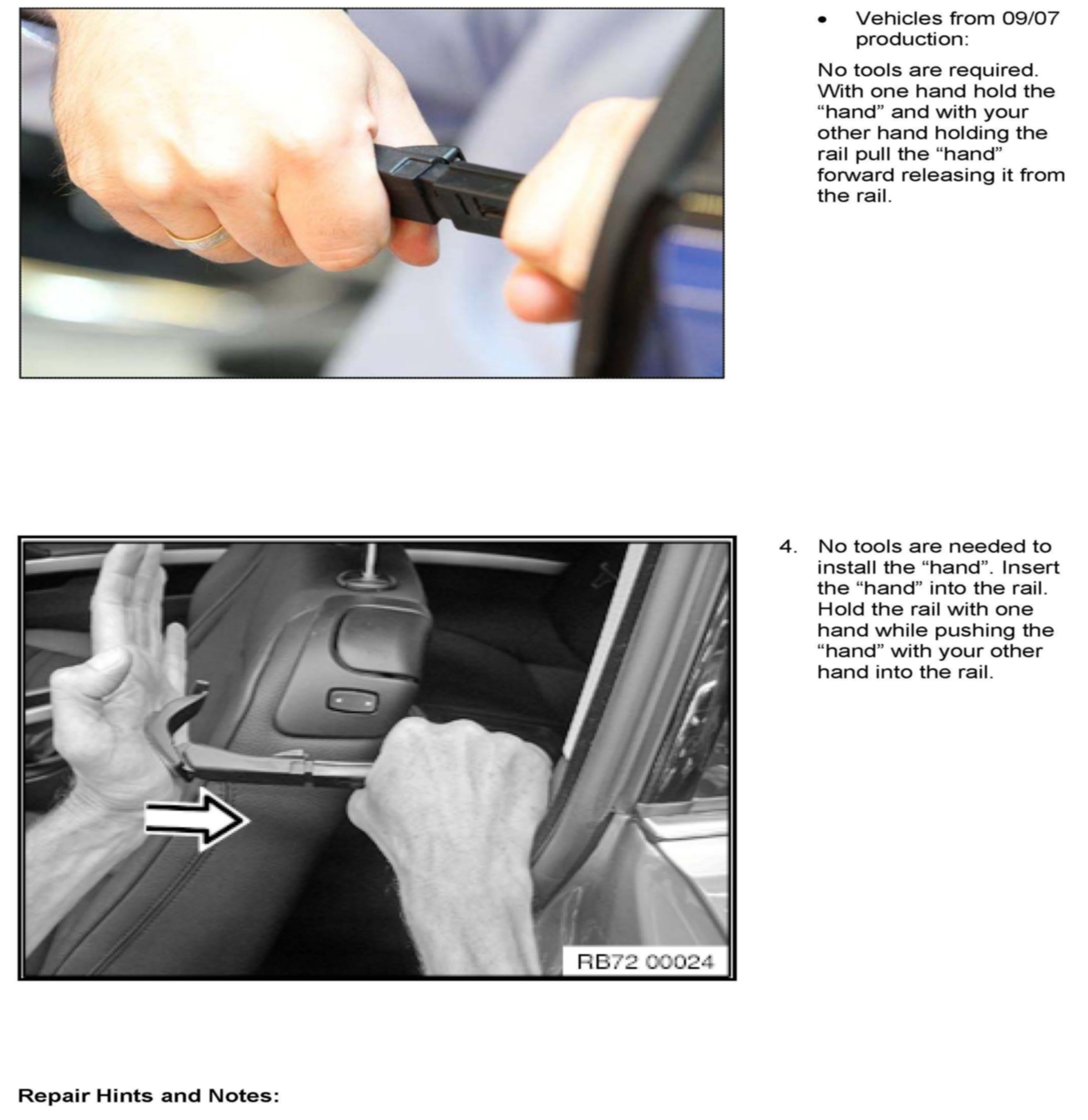 • Vehicles from 09/07 production:

No tools are required. With one hand hold the “hand” and with your other hand holding the rail pull the “hand” forward releasing it from the rail.

RB72 00024

4. No tools are needed to install the “hand”. Insert the “hand” into the rail. Hold the rail with one hand while pushing the “hand” with your other hand into the rail.

Repair Hints and Notes: