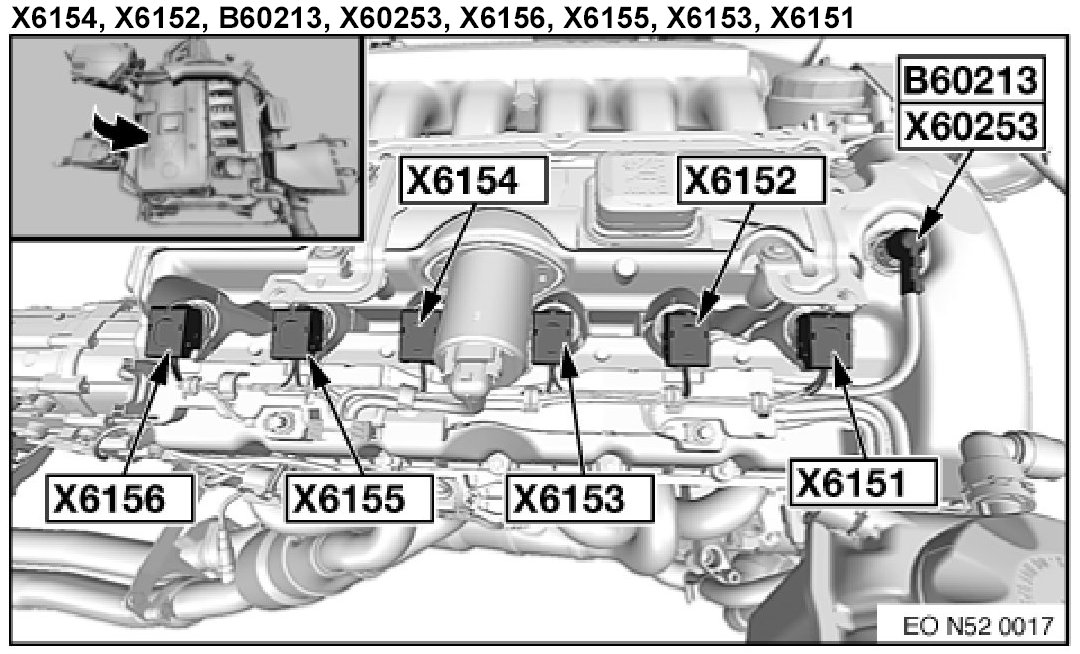 X6154, X6152, B60213, X60253, X6156, X6155, X6153, X6151

B60213
X60253

X6154

X6152

X6156

X6155

X6153

X6151

EO N52 0017