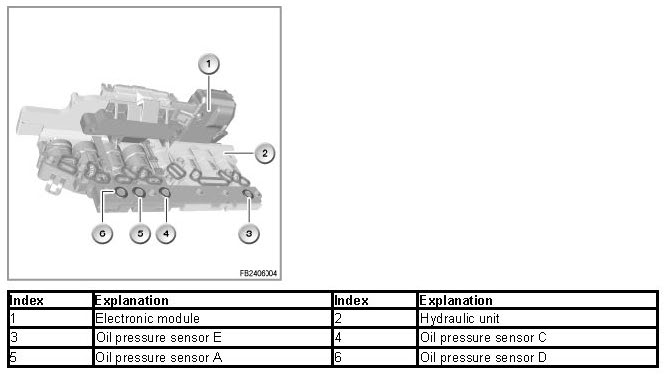 1

2

6 5 4 3

FB2406004

| Index | Explanation | Index | Explanation |
|---|---|---|---|
| 1 | Electronic module | 2 | Hydraulic unit |
| 3 | Oil pressure sensor E | 4 | Oil pressure sensor C |
| 5 | Oil pressure sensor A | 6 | Oil pressure sensor D |