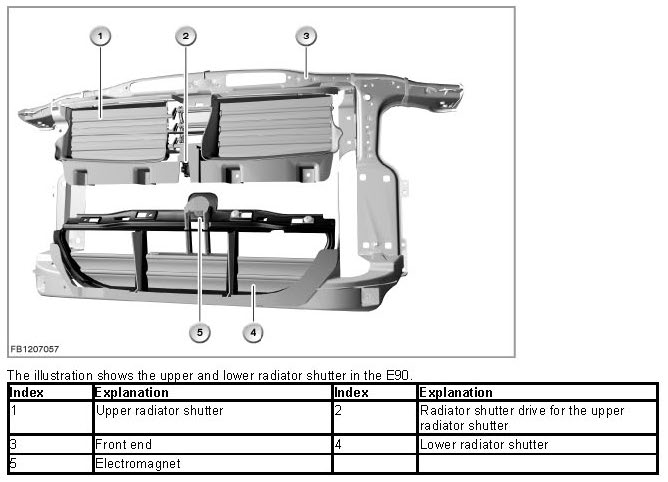 1
2
3
5
4
FB1207057

The illustration shows the upper and lower radiator shutter in the E90.

| Index | Explanation | Index | Explanation |
|---|---|---|---|
| 1 | Upper radiator shutter | 2 | Radiator shutter drive for the upper radiator shutter |
| 3 | Front end | 4 | Lower radiator shutter |
| 5 | Electromagnet | | |