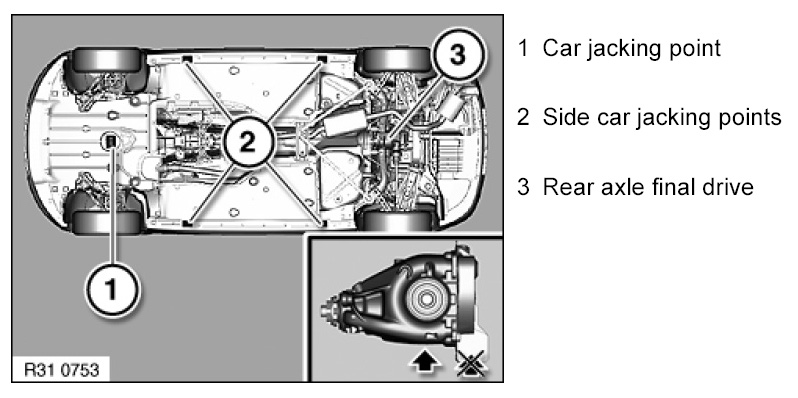 3

2

1

R31 0753

1 Car jacking point

2 Side car jacking points

3 Rear axle final drive