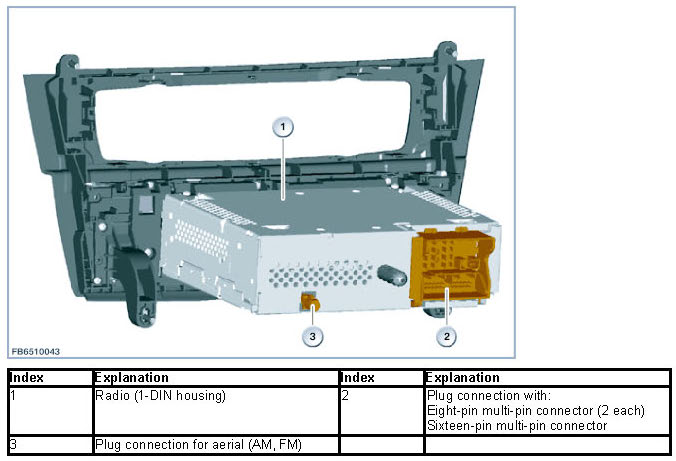 1

3

2

FB6510043

| Index | Explanation | Index | Explanation |
|---|---|---|---|
| 1 | Radio (1-DIN housing) | 2 | Plug connection with: Eight-pin multi-pin connector (2 each) Sixteen-pin multi-pin connector |
| 3 | Plug connection for aerial (AM, FM) | | |