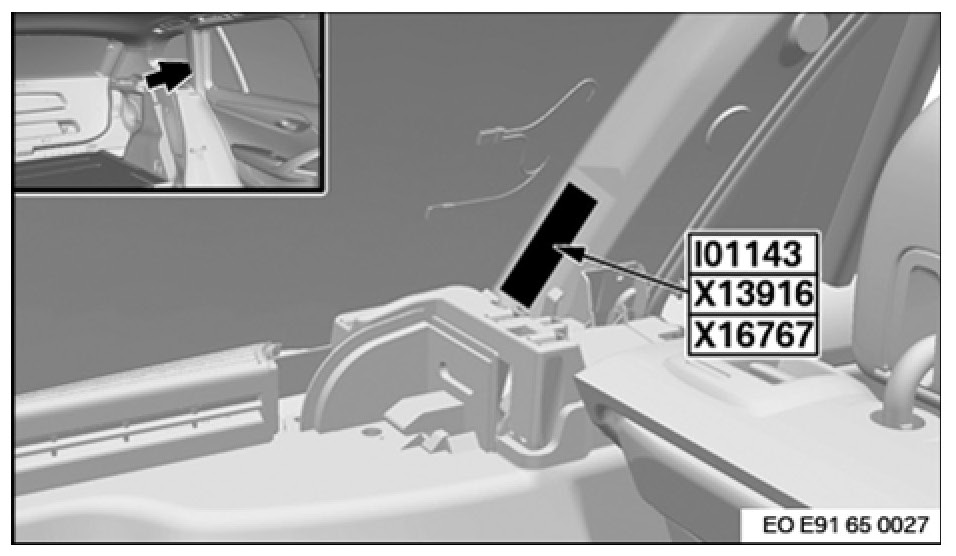 I01143
X13916
X16767

EO E91 65 0027