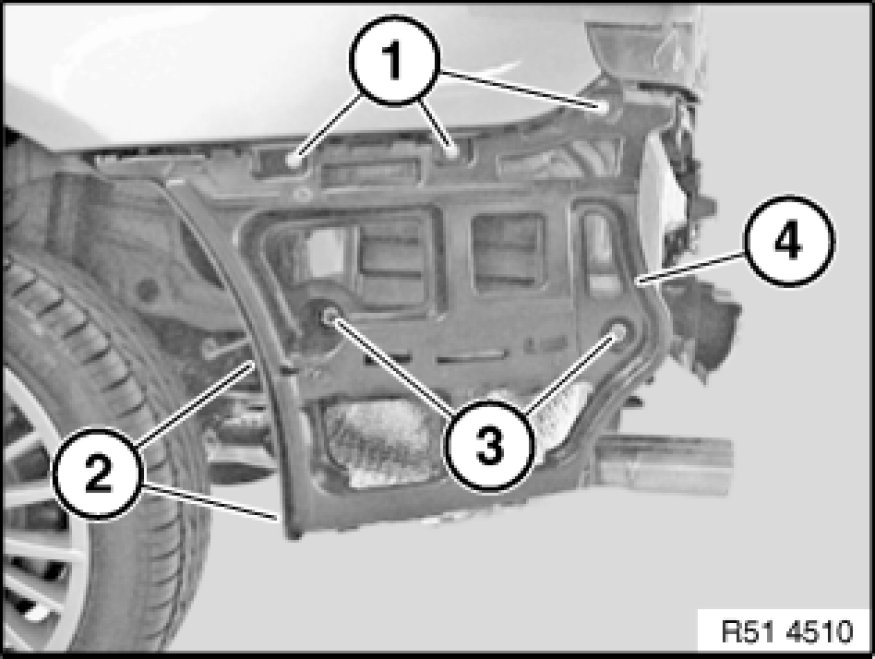 1
4
3
2
R51 4510