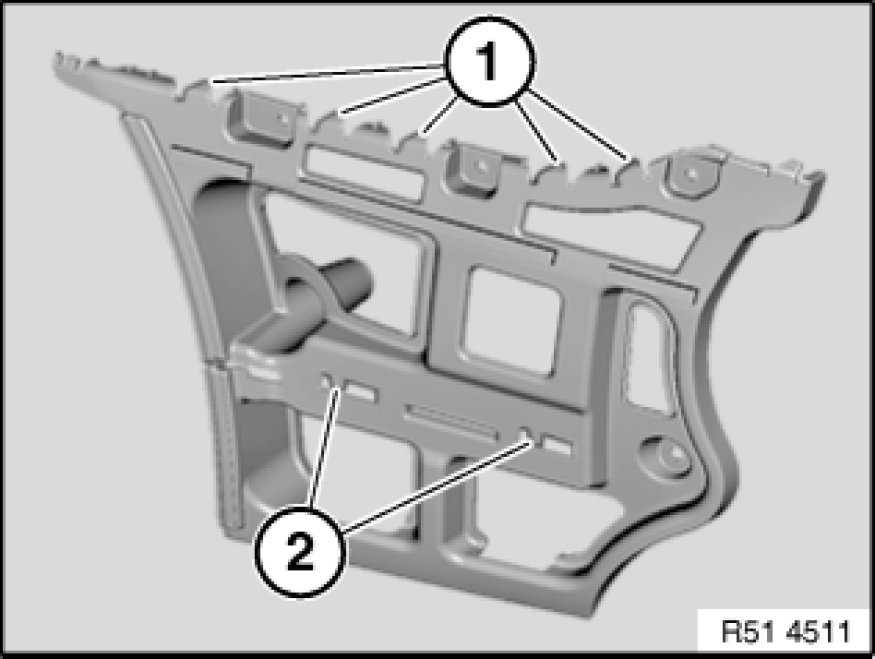 1
2
R51 4511