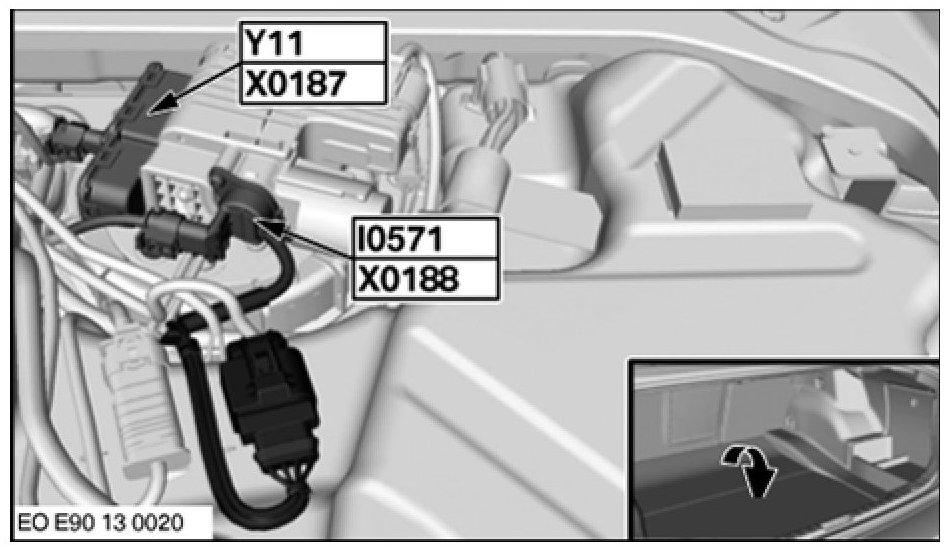 Y11
X0187

I0571
X0188

EO E90 13 0020