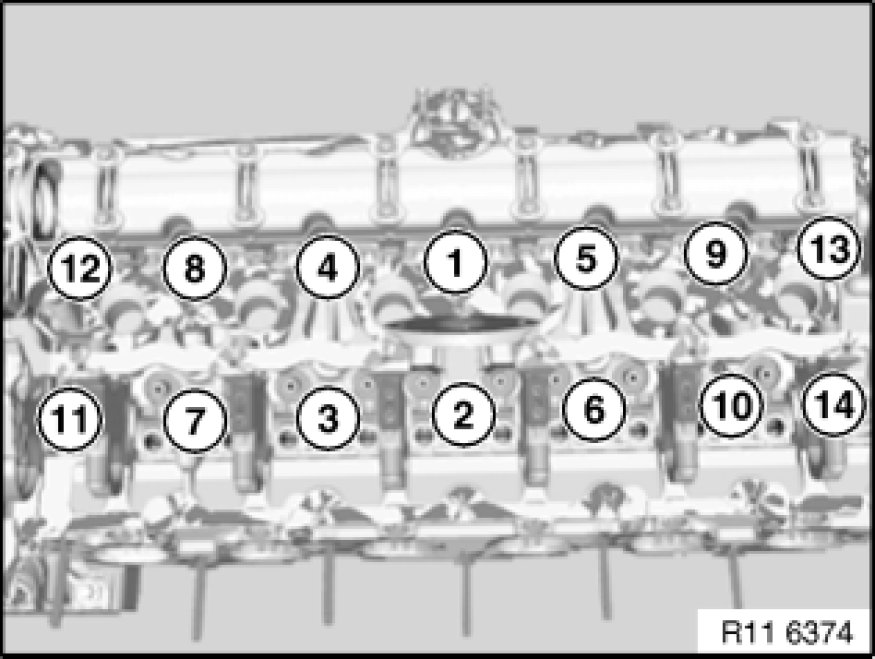 12
8
4
1
5
9
13
11
7
3
2
6
10
14
R11 6374