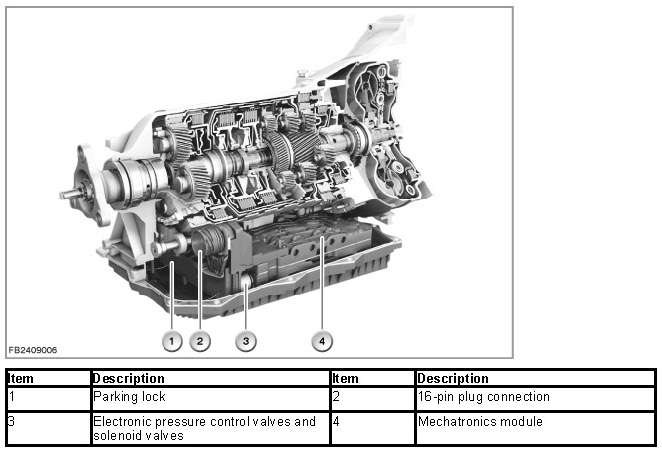 1
2
3
4

FB2409006

| Item | Description | Item | Description |
|---|---|---|---|
| 1 | Parking lock | 2 | 16-pin plug connection |
| 3 | Electronic pressure control valves and solenoid valves | 4 | Mechatronics module |