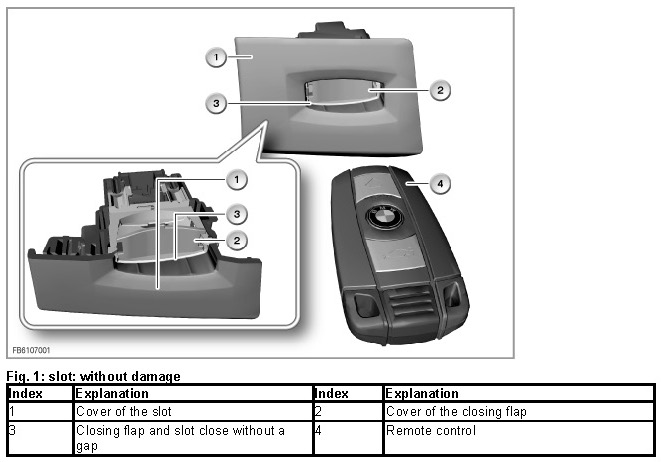 1
2
3
1
3
2
4
FB6107001

Fig. 1: slot: without damage

| Index | Explanation | Index | Explanation |
|---|---|---|---|
| 1 | Cover of the slot | 2 | Cover of the closing flap |
| 3 | Closing flap and slot close without a gap | 4 | Remote control |