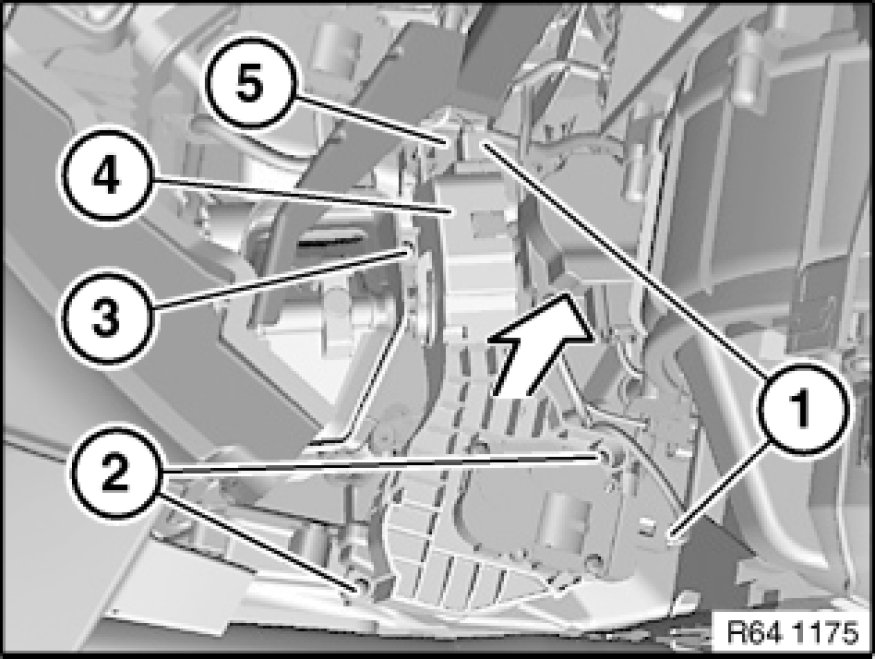 5
4
3
2
1
R64 1175