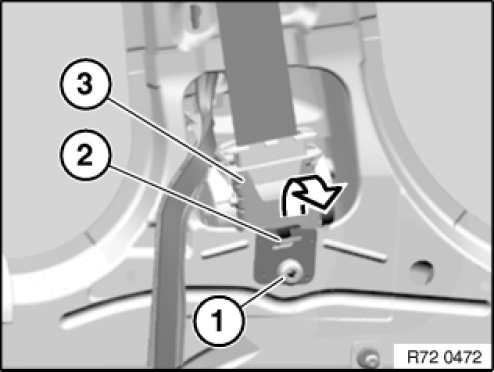 3
2
1
R72 0472