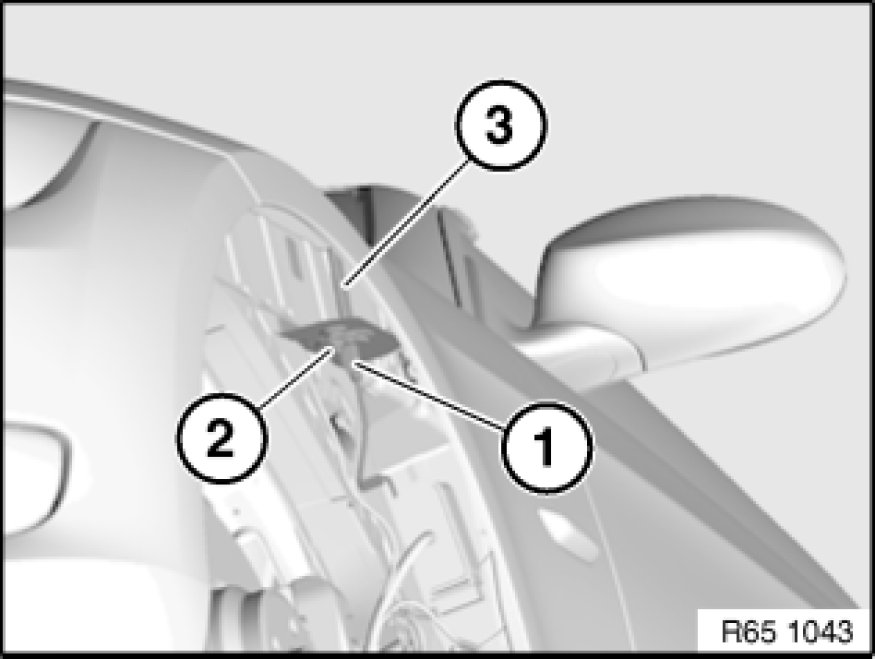 3

2

1

R65 1043