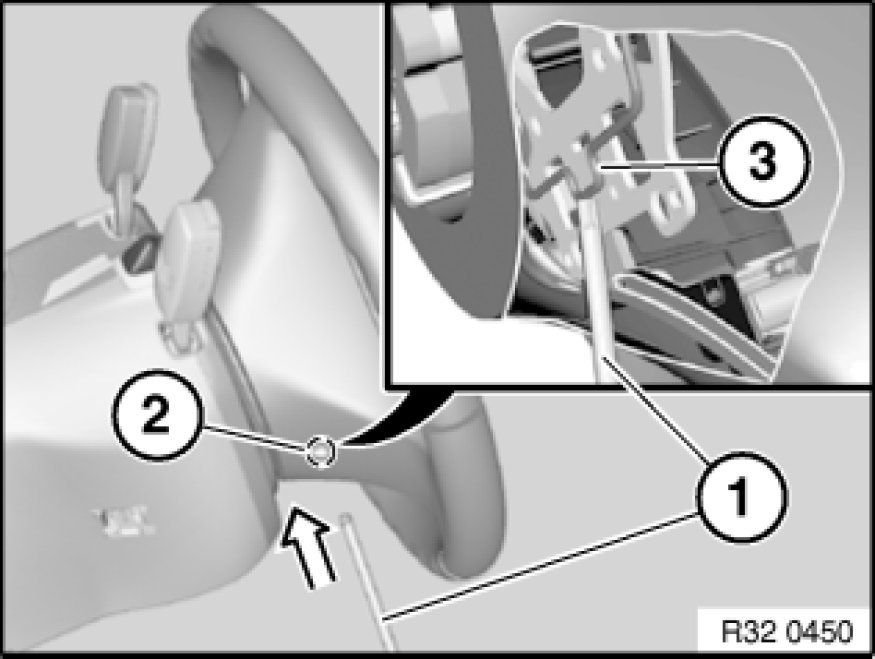 3
2
1
R32 0450