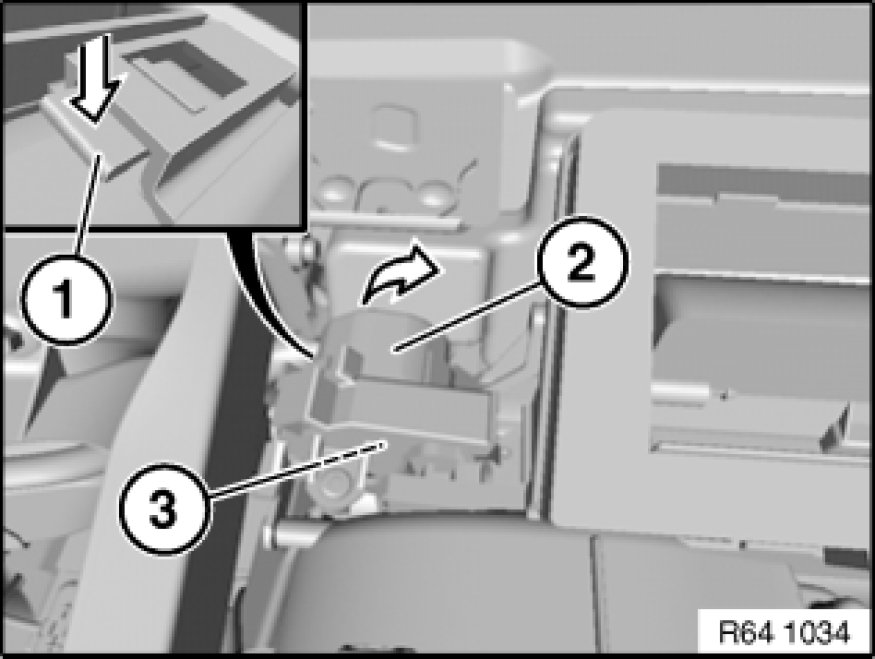 1
2
3
R64 1034