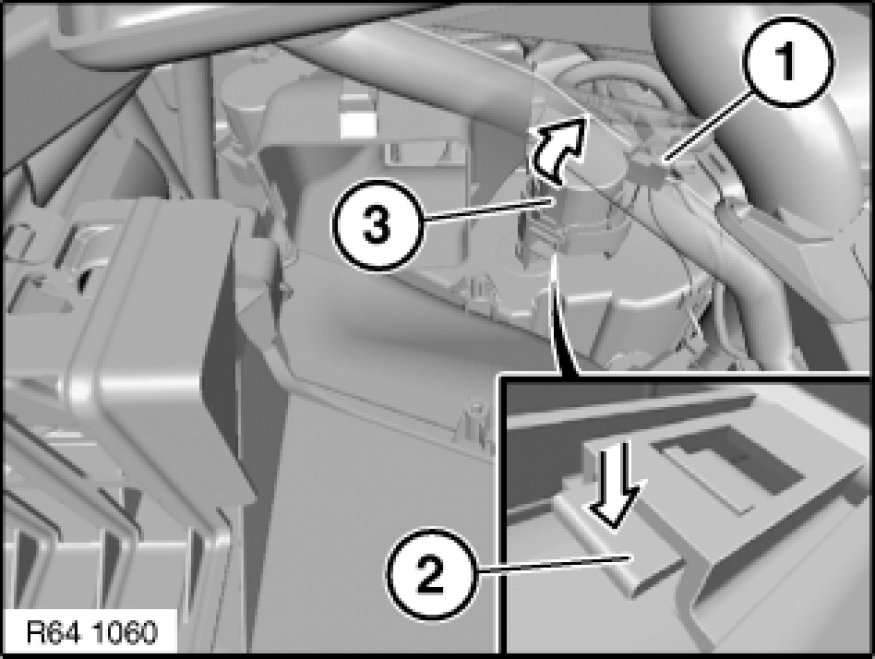 1
3
2
R64 1060