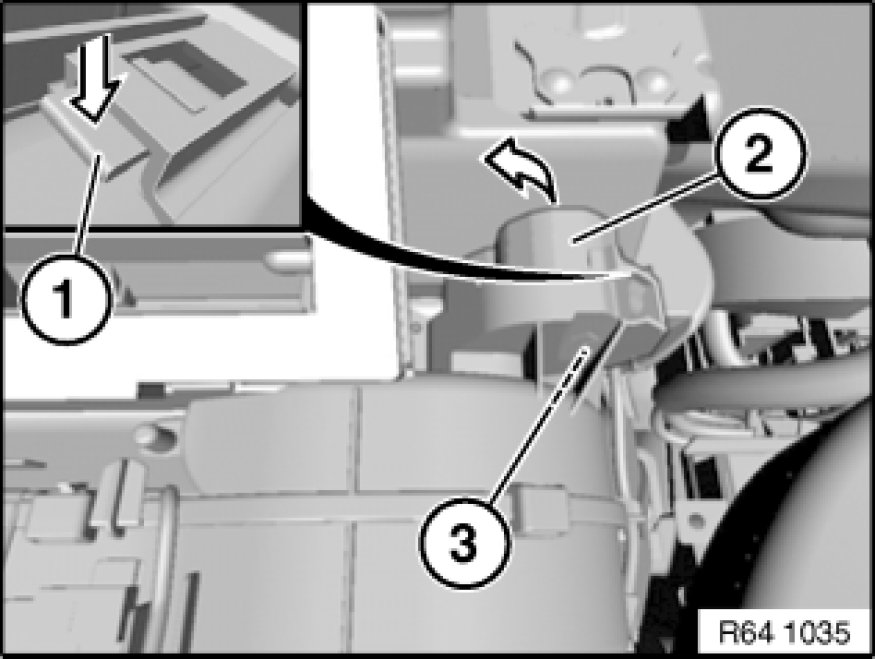 1
2
3
R64 1035