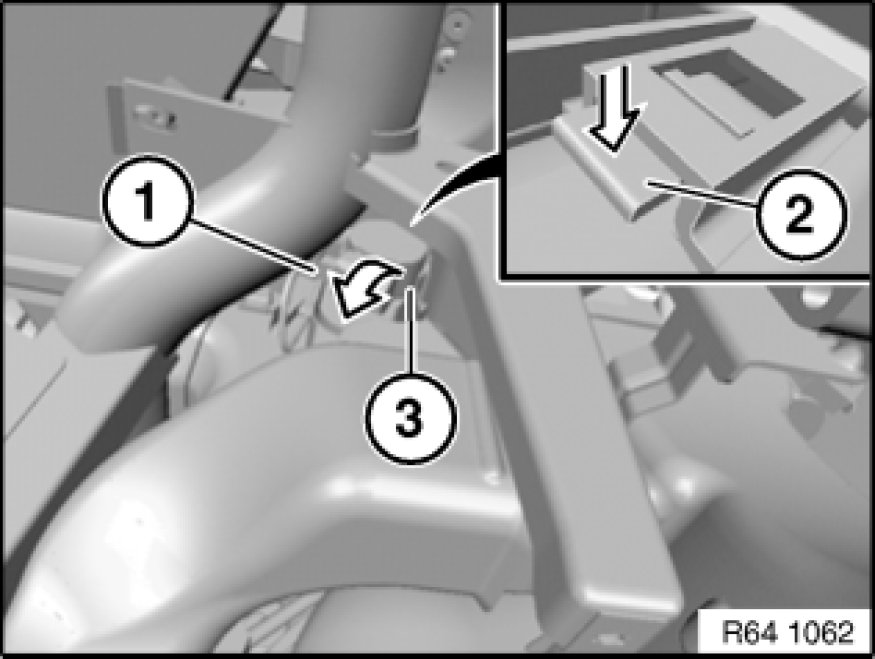 1
2
3
R64 1062