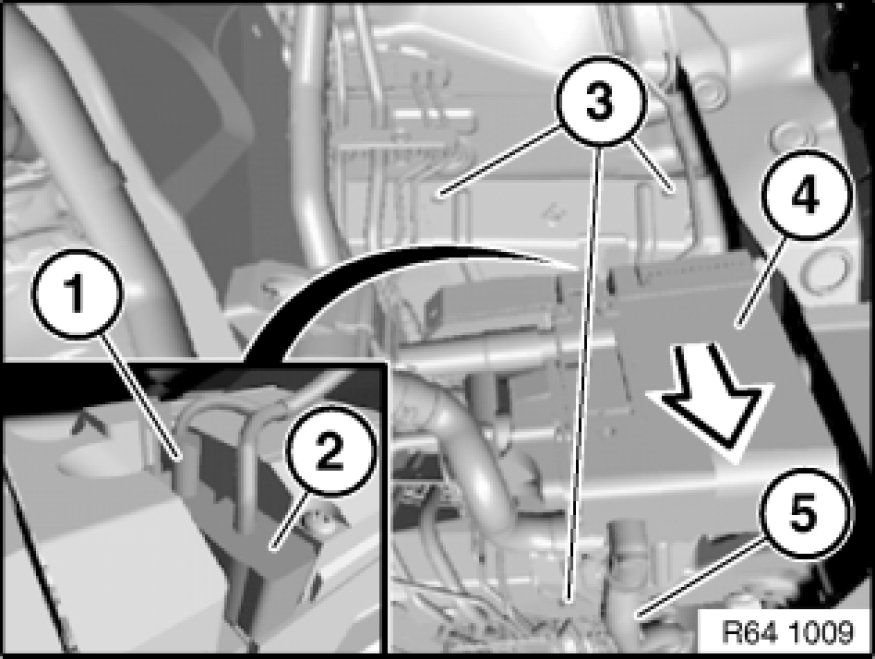 3
4
1
2
5
R64 1009