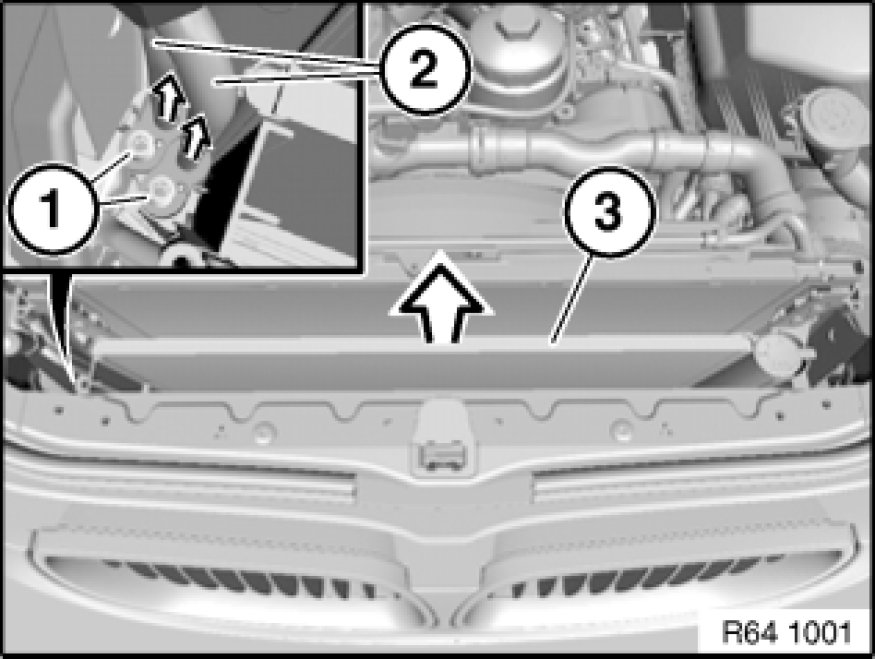 2
1
3
R64 1001