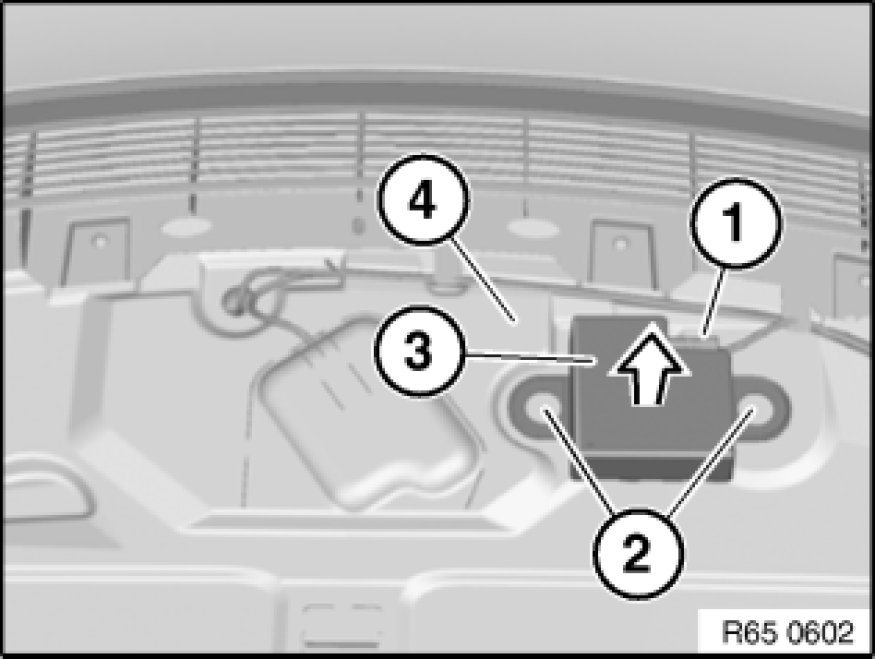 4
1
3
2
R65 0602