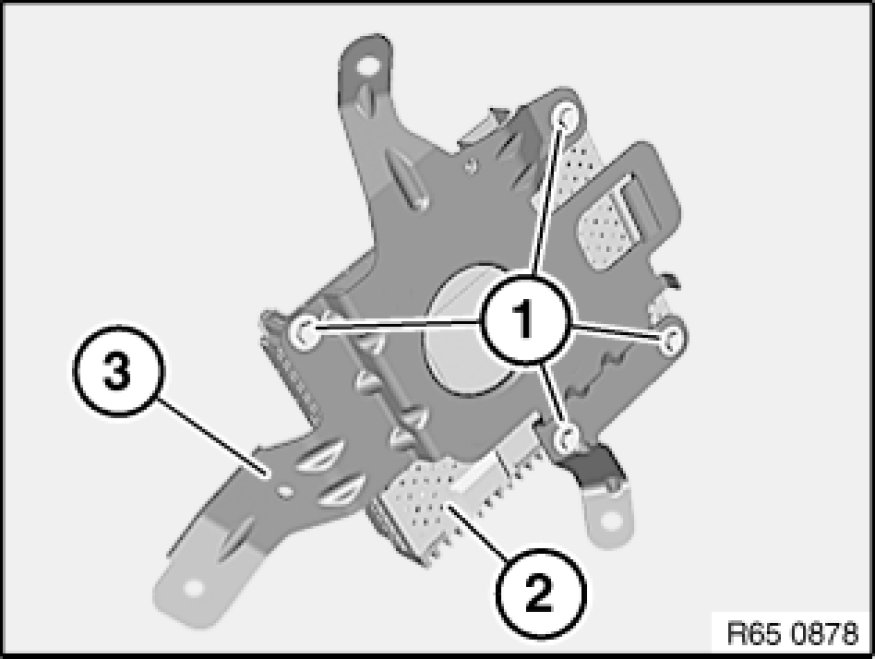 1
3
2
R65 0878