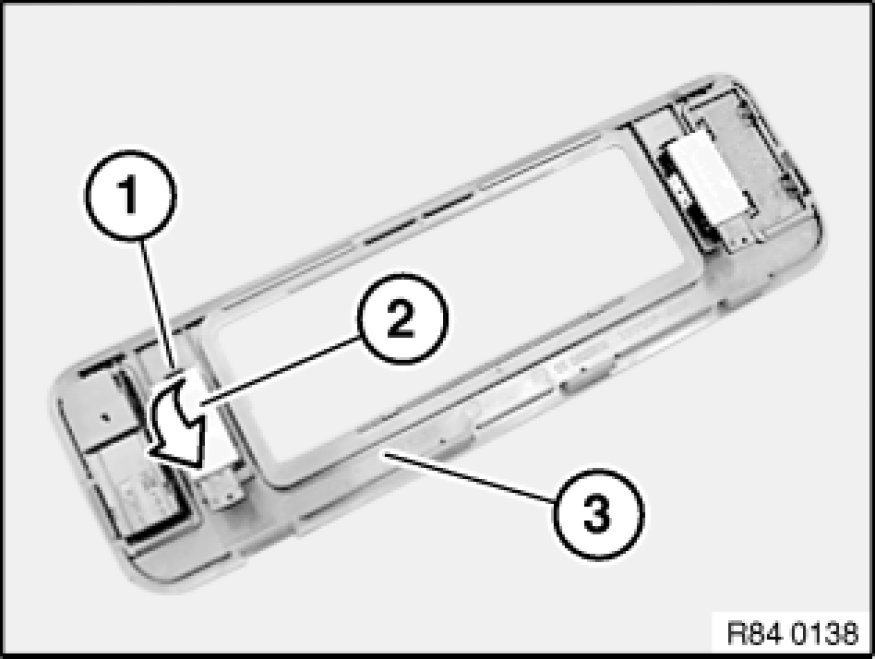 1
2
3
R84 0138