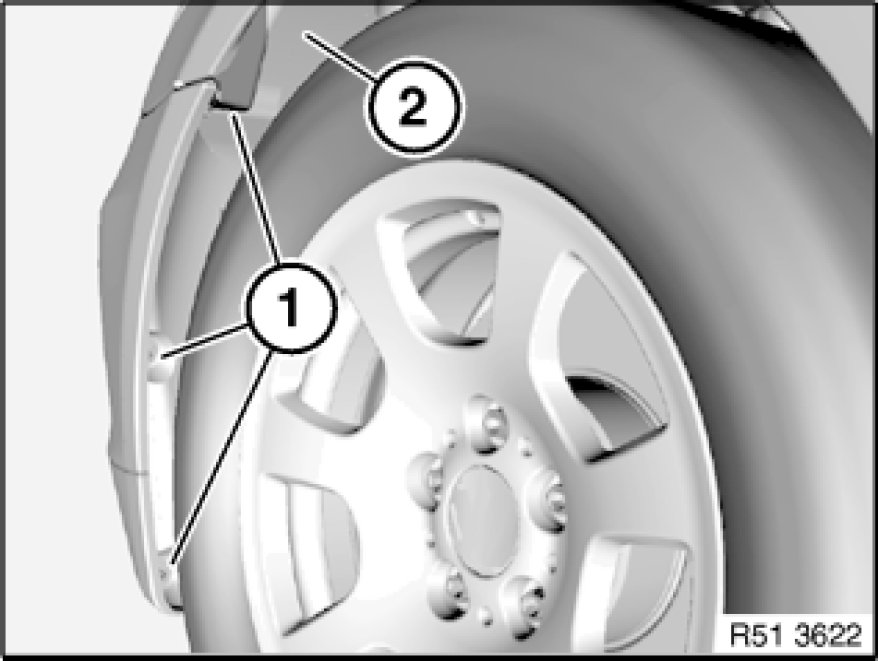 2
1
R51 3622