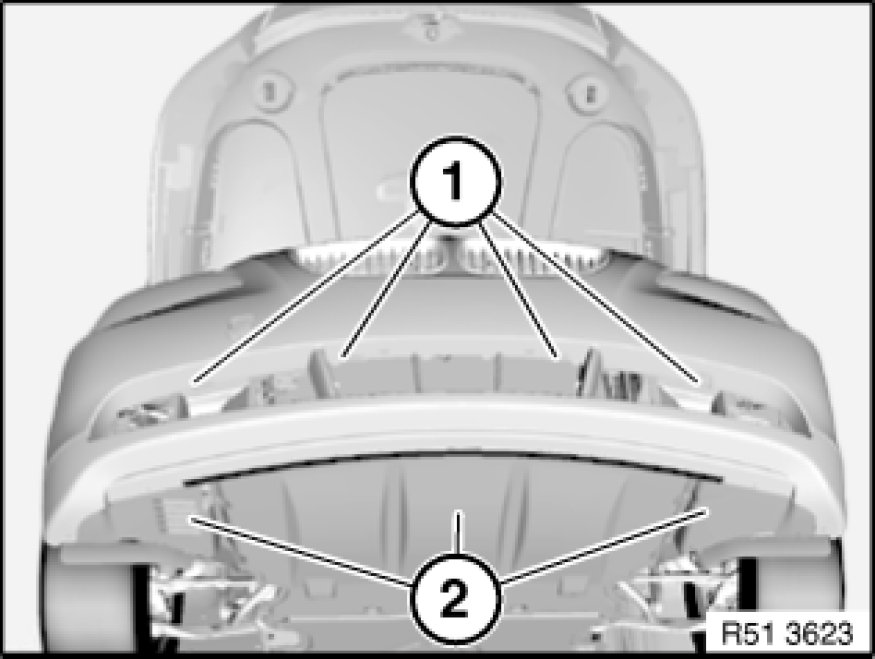 1
2
R51 3623