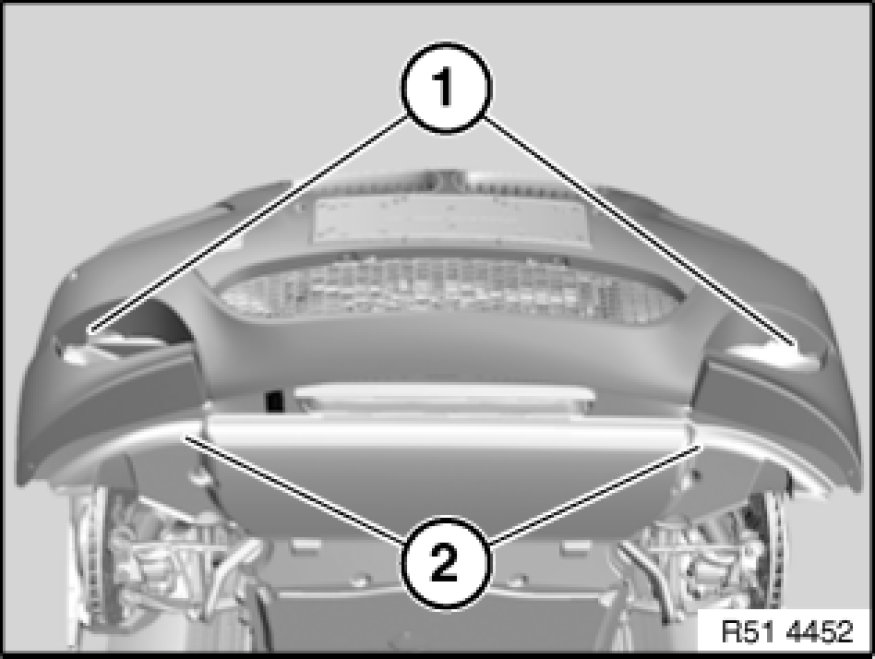 1
2
R51 4452