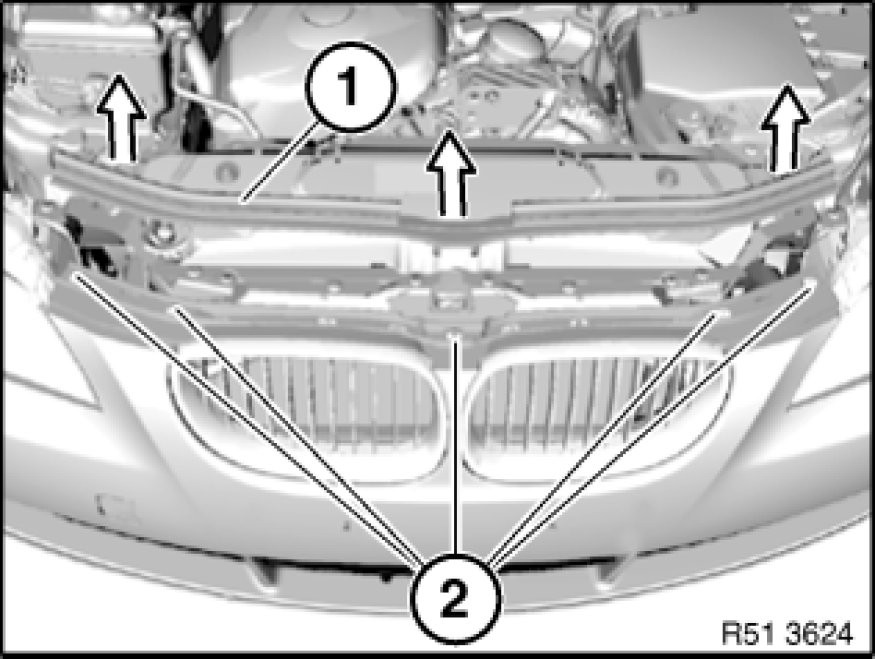 1
2
R51 3624