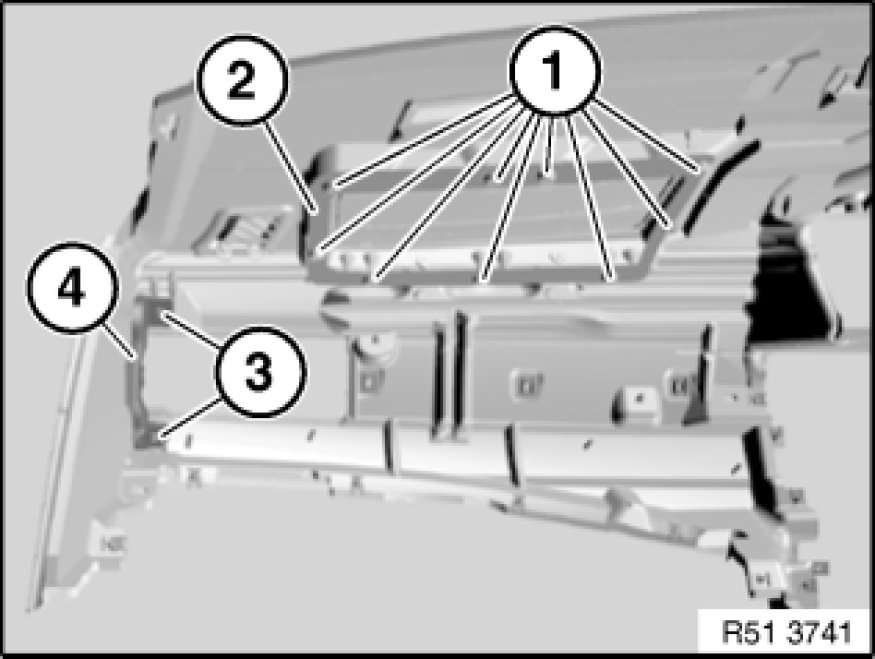 2
1
4
3
R51 3741