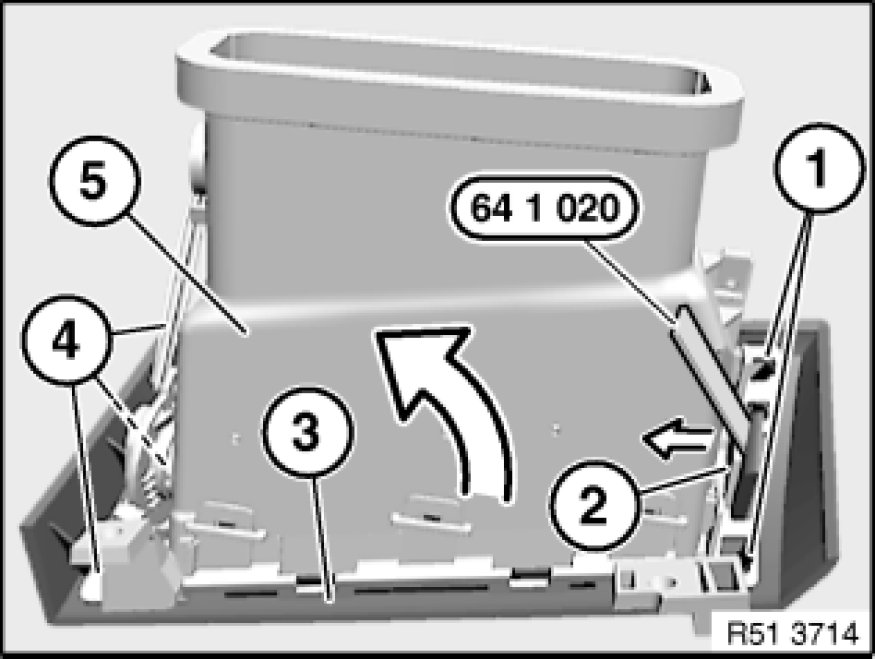 5
64 1 020
1
4
3
2
R51 3714