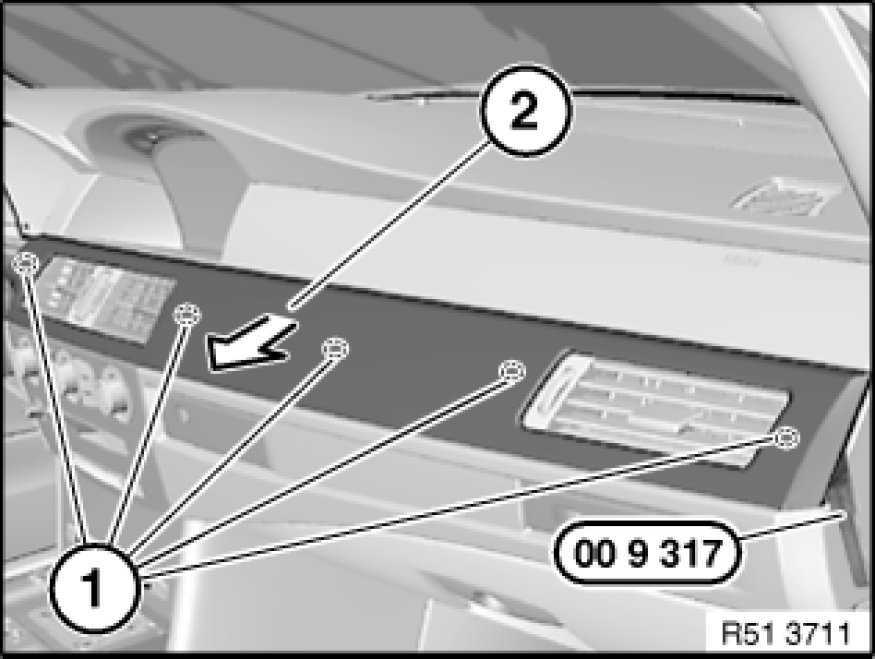 2

1

00 9 317

R51 3711