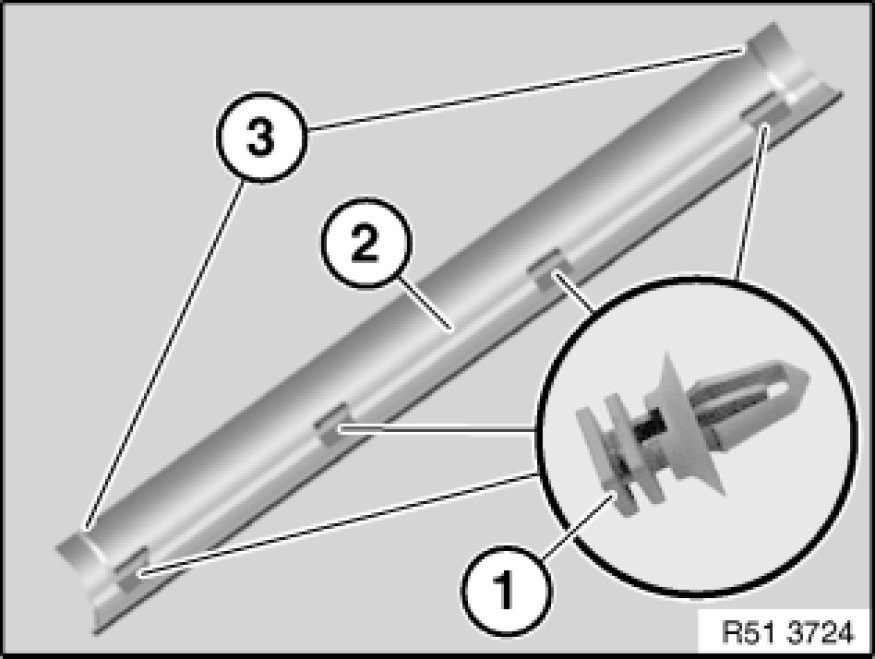 3
2
1
R51 3724