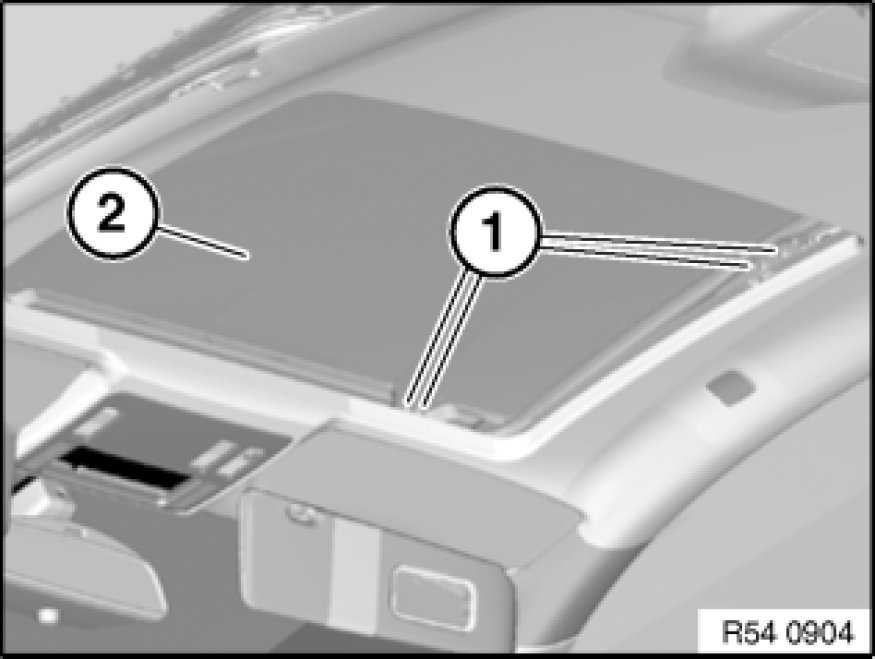 2

1

R54 0904