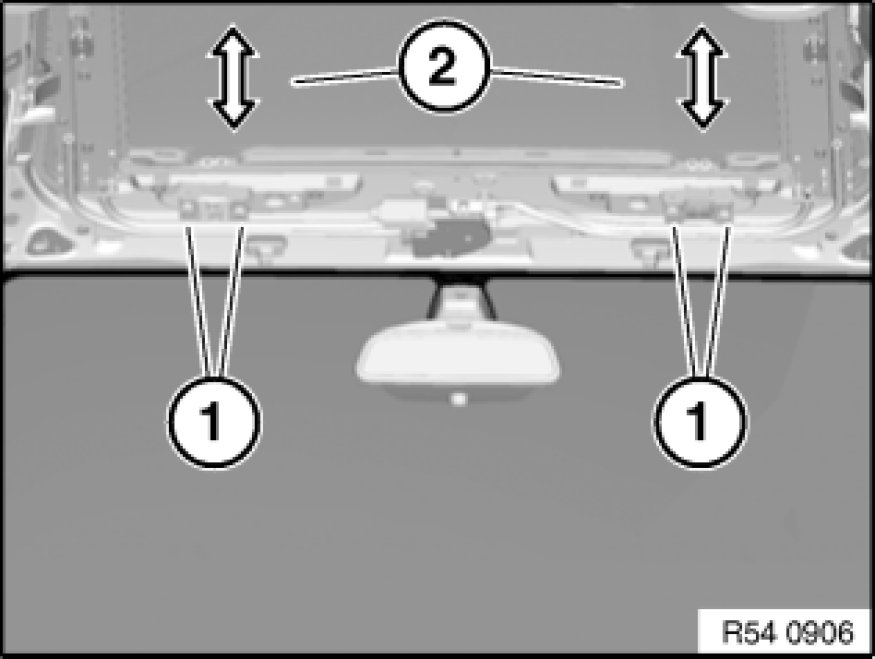 2

1

1

R54 0906