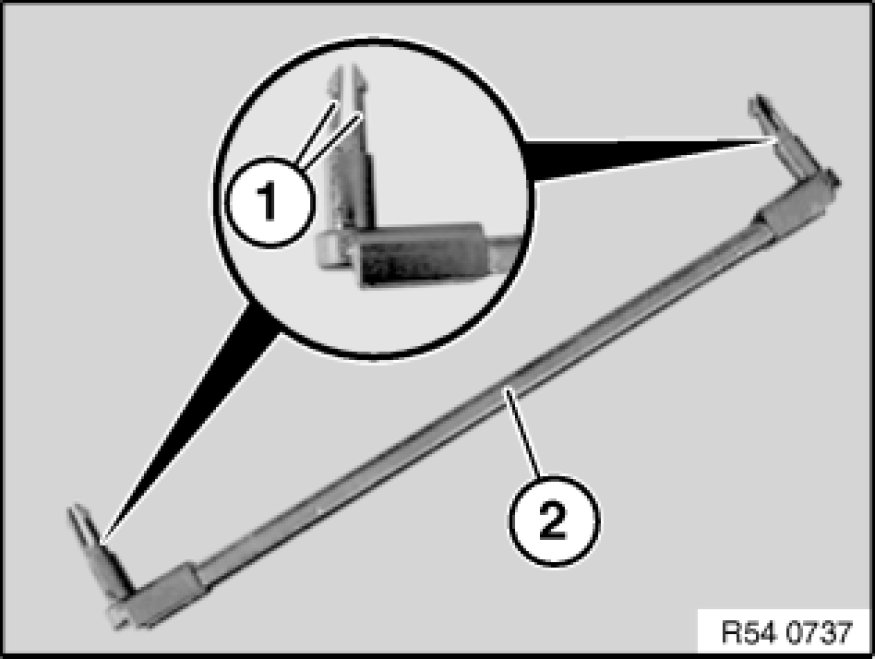 1
2
R54 0737